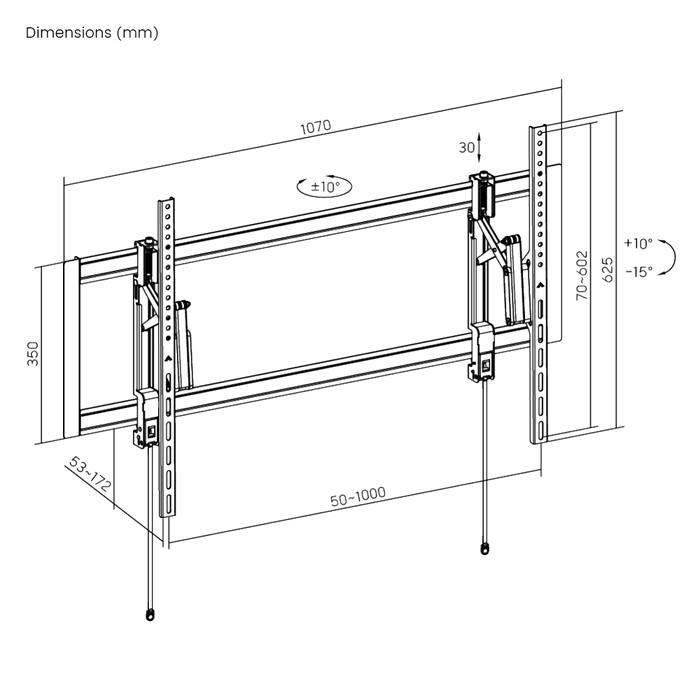 Dimensions (mm)

1070

30

±10°

+10°

-15°

70~602

625

350

53~172

50~1000